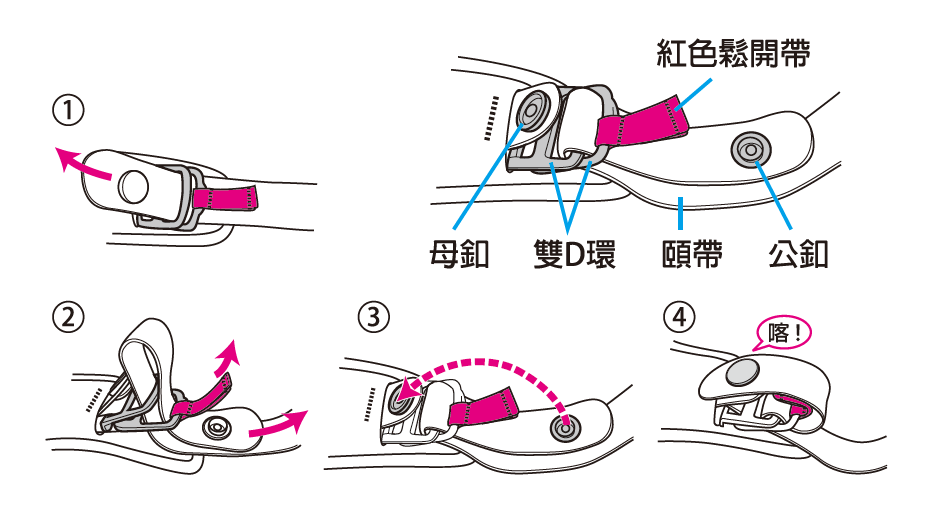 ①

紅色鬆開帶

母釦 雙D環 頤帶 公釦

②

③

④

喀！